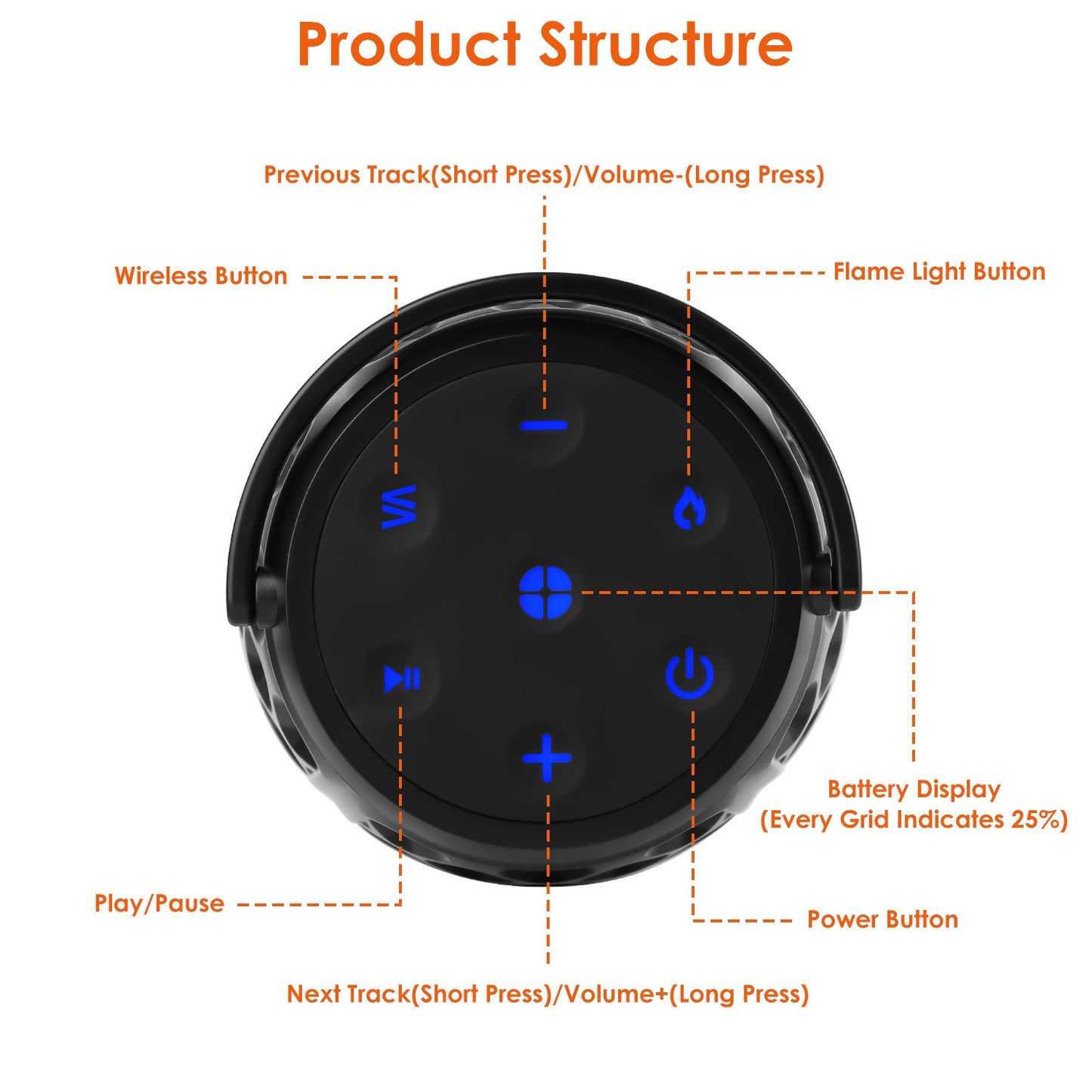 Product Structure

Previous Track(Short Press)/Volume-(Long Press)

Wireless Button

Flame Light Button

Battery Display
(Every Grid Indicates 25%)

Play/Pause

Power Button

Next Track(Short Press)/Volume+(Long Press)